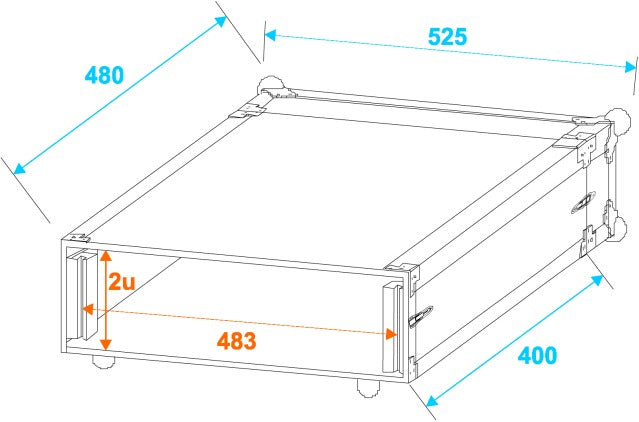 480
525
2u
483
400