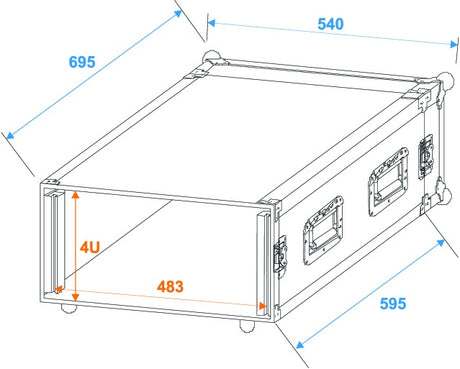 695

540

4U

483

595